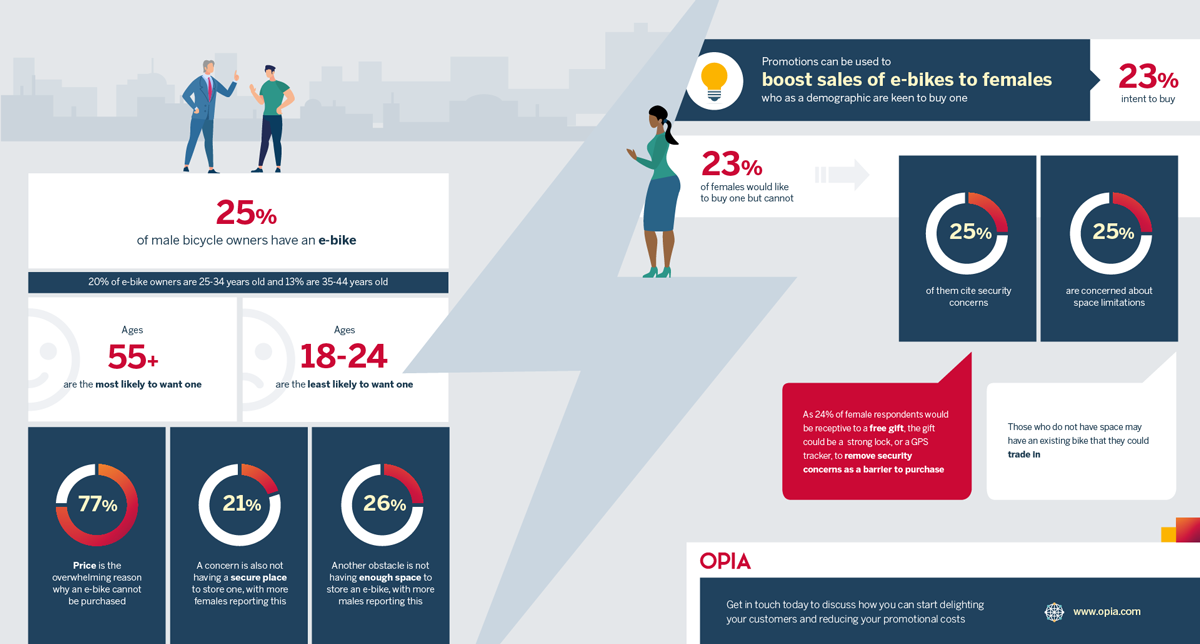 25%
of male bicycle owners have an e-bike

20% of e-bike owners are 25-34 years old and 13% are 35-44 years old

Ages
55+
are the most likely to want one

Ages
18-24
are the least likely to want one

77%
Price is the overwhelming reason why an e-bike cannot be purchased

21%
A concern is also not having a secure place to store one, with more females reporting this

26%
Another obstacle is not having enough space to store an e-bike, with more males reporting this

Promotions can be used to
boost sales of e-bikes to females
who as a demographic are keen to buy one

23%
intent to buy

23%
of females would like to buy one but cannot

25%
of them cite security concerns

25%
are concerned about space limitations

As 24% of female respondents would be receptive to a free gift, the gift could be a strong lock, or a GPS tracker, to remove security concerns as a barrier to purchase

Those who do not have space may have an existing bike that they could trade in

OPIA

Get in touch today to discuss how you can start delighting your customers and reducing your promotional costs

www.opia.com